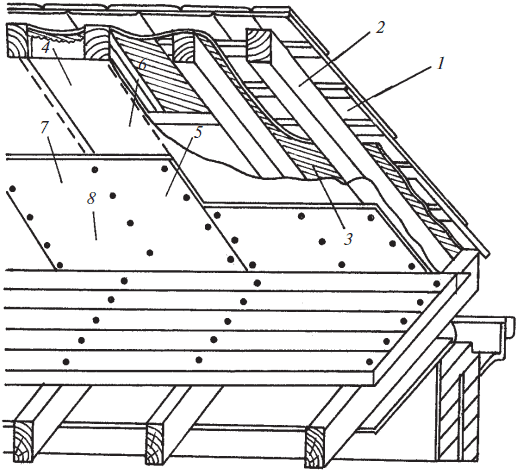 2
1
4
6
7
5
8
3