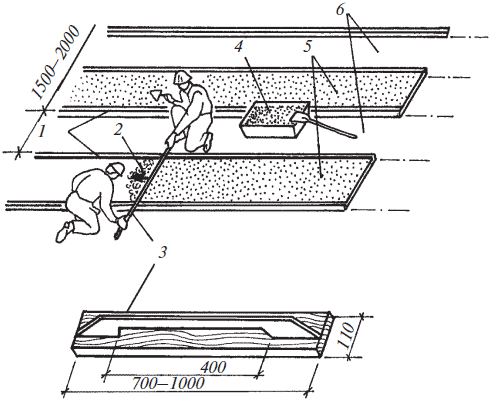 1500–2000
6
4
5
1
2
3
110
400
700–1000