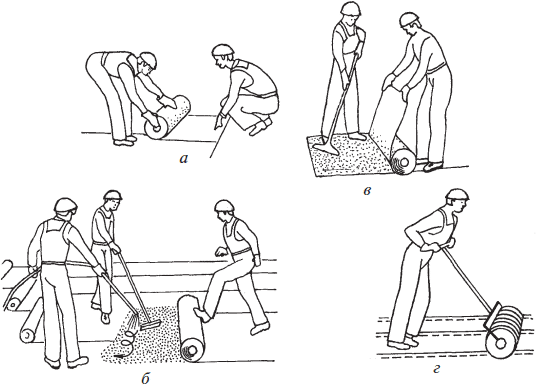 а

в

б

г