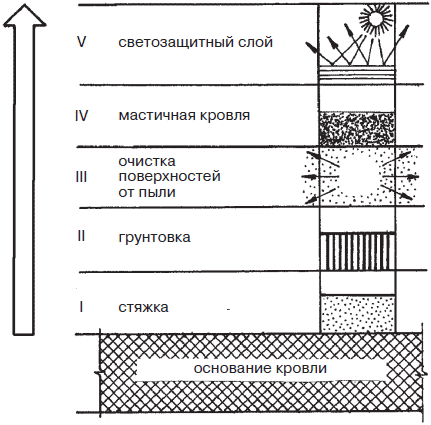 V светозащитный слой

IV мастичная кровля

III очистка поверхностей от пыли

II грунтовка

I стяжка

основание кровли