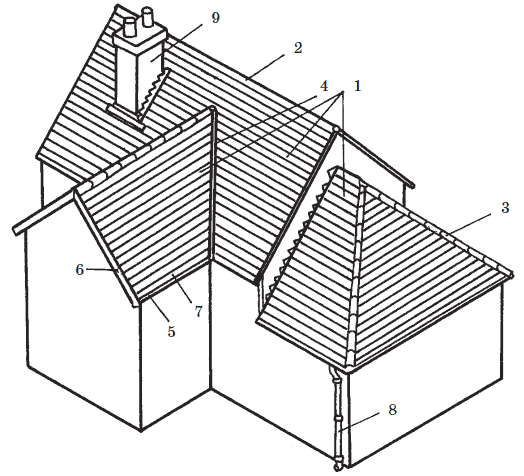 9
2
4
1
3
6
7
5
8