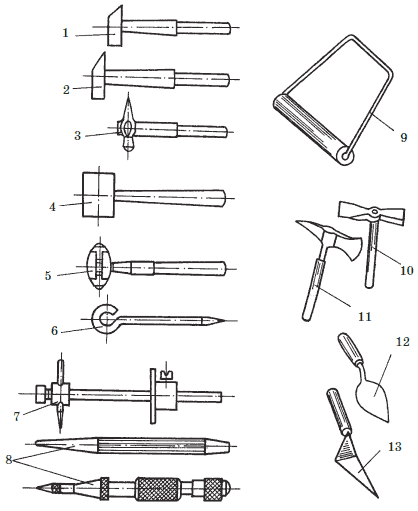 1
2
3
4
5
6
7
8
9
10
11
12
13