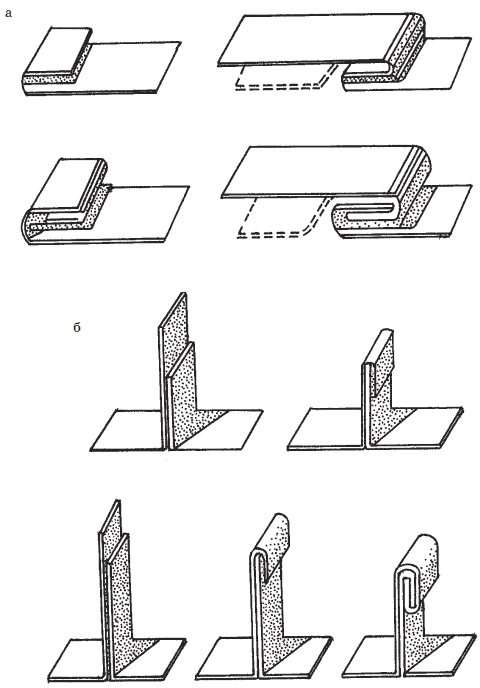 а

б