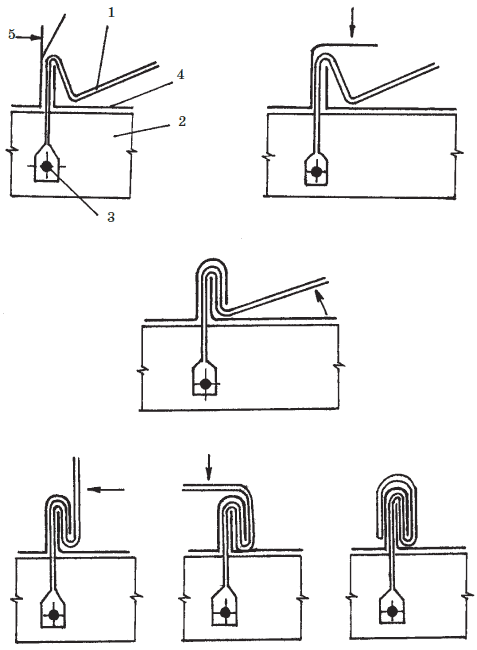 5
1
4
2
3