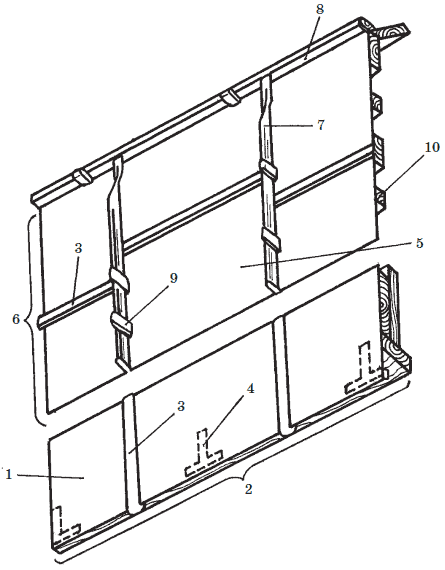 8
7
10
5
3
9
6
4
3
1
2