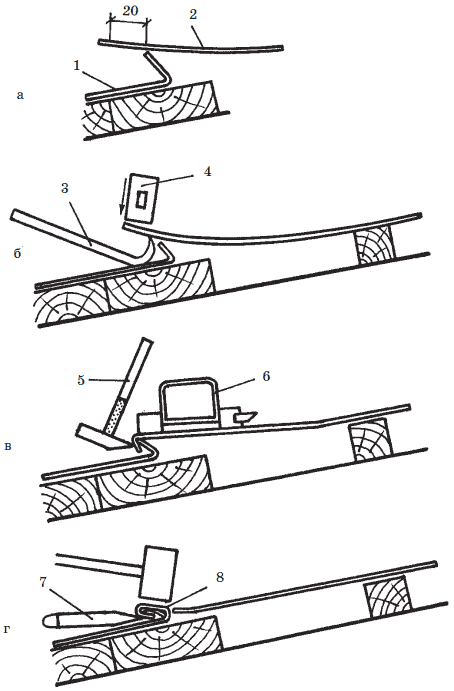 20
2
1
а
4
3
б
5
6
в
8
7
г