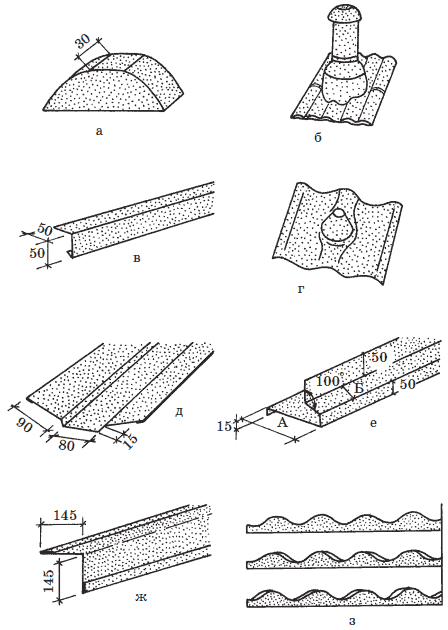 30

а

б

50

50

в

г

90

80

15

д

50

100°

Б

50

15

А

е

145

145

ж

з