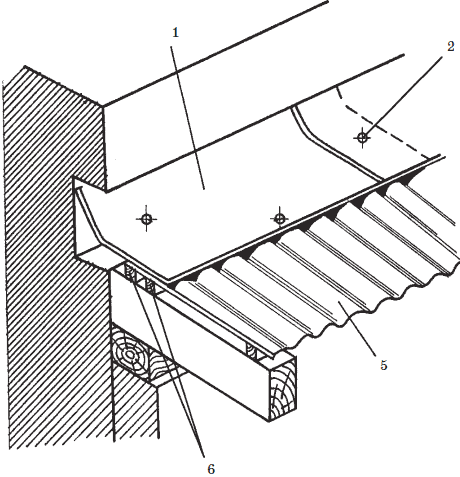 1
2
5
6