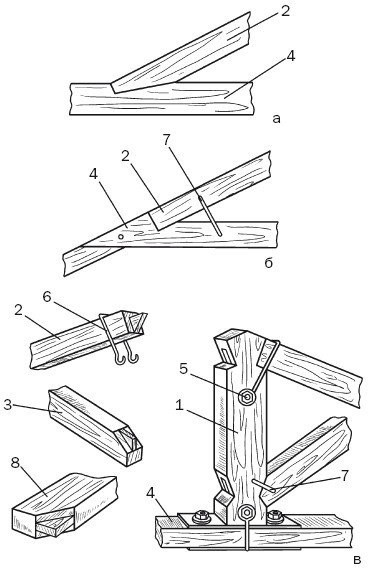 2
4
а
7
2
4
б
6
2
3
8
5
1
7
4
в