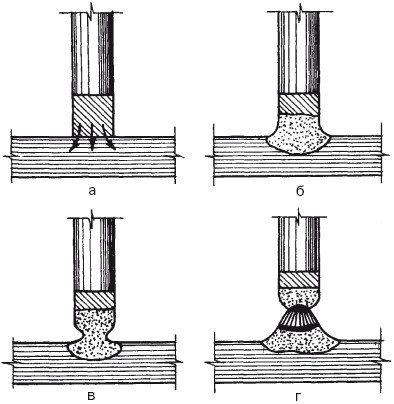 а

б

в

г