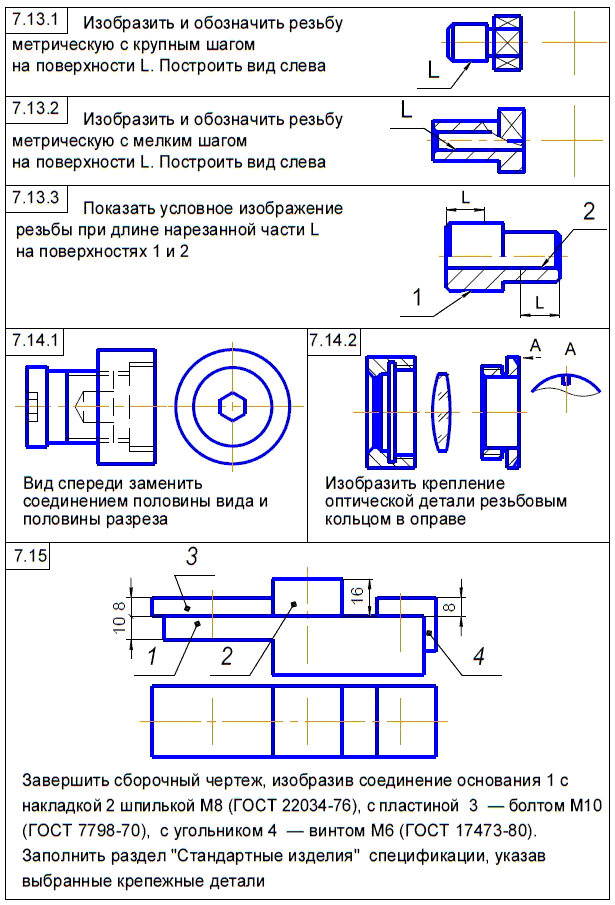 7.13.1 Изобразить и обозначить резьбу метрическую с крупным шагом на поверхности L. Построить вид слева

L

7.13.2 Изобразить и обозначить резьбу метрическую с мелким шагом на поверхности L. Построить вид слева

L

7.13.3 Показать условное изображение резьбы при длине нарезанной части L на поверхностях 1 и 2

L

2

1

L

7.14.1

Вид спереди заменить соединением половины вида и половины разреза

7.14.2

A

A

Изобразить крепление оптической детали резьбовым кольцом в оправе

7.15

3

10

8

16

8

1

2

4

Завершить сборочный чертеж, изобразив соединение основания 1 с накладкой 2 шпилькой М8 (ГОСТ 22034-76), с пластиной 3 — болтом М10 (ГОСТ 7798-70), с угольником 4 — винтом М6 (ГОСТ 17473-80). Заполнить раздел "Стандартные изделия" спецификации, указав выбранные крепежные детали