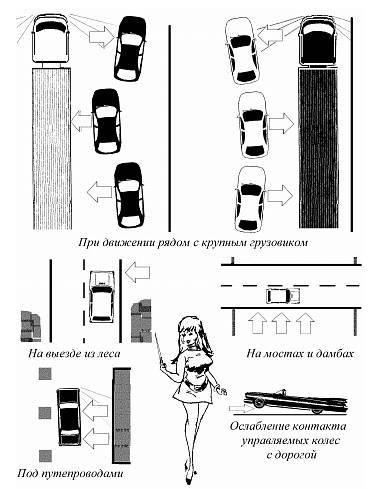 При движении рядом с крупным грузовиком

На выезде из леса

На мостах и дамбах

Ослабление контакта управляемых колес с дорогой

Под путепроводами