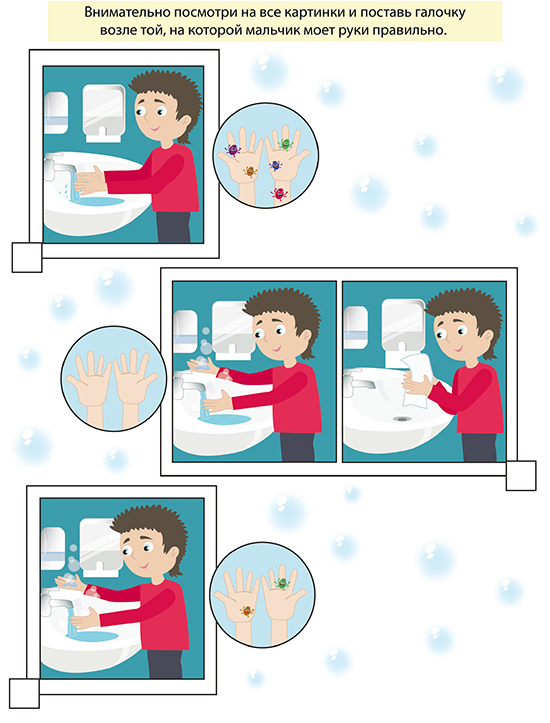 Внимательно посмотри на все картинки и поставь галочку возле той, на которой мальчик моет руки правильно.