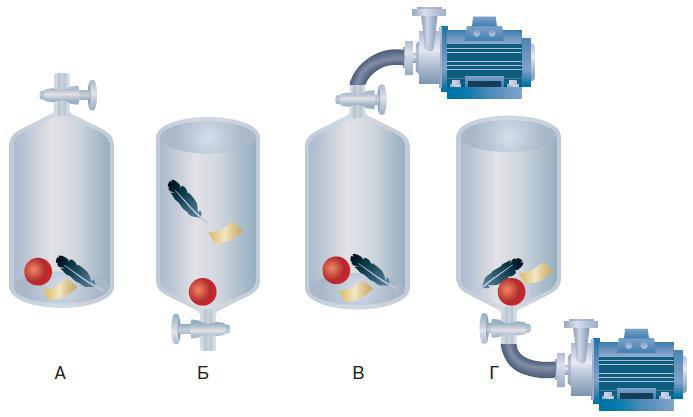 А
Б
В
Г