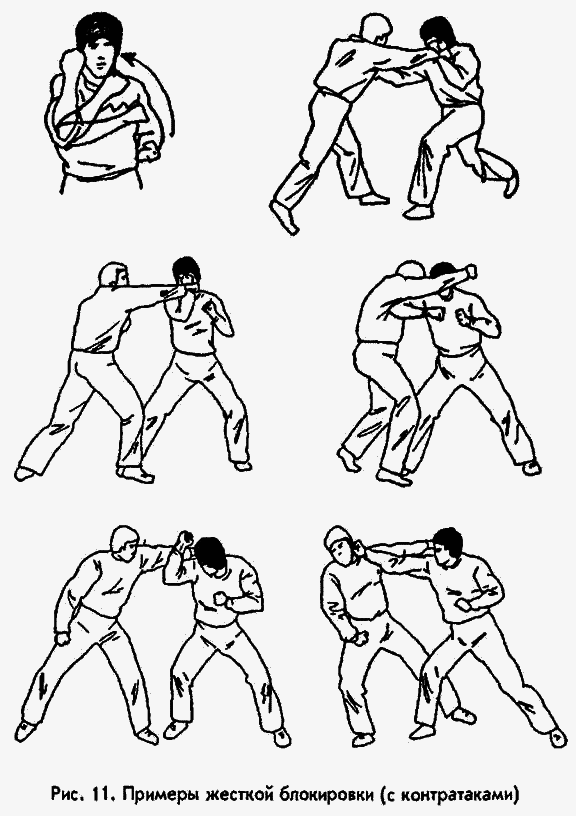 Рис. 11. Примеры жесткой блокировки (с контратаками)