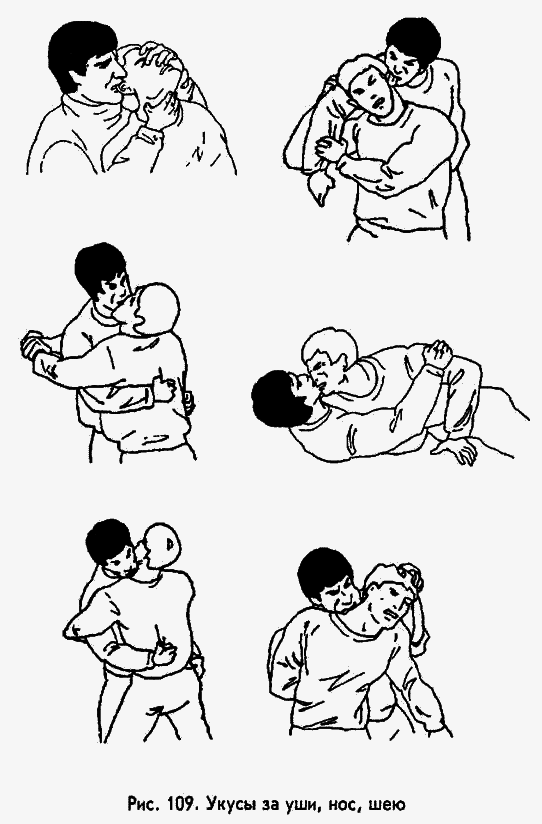 Рис. 109. Укусы за уши, нос, шею