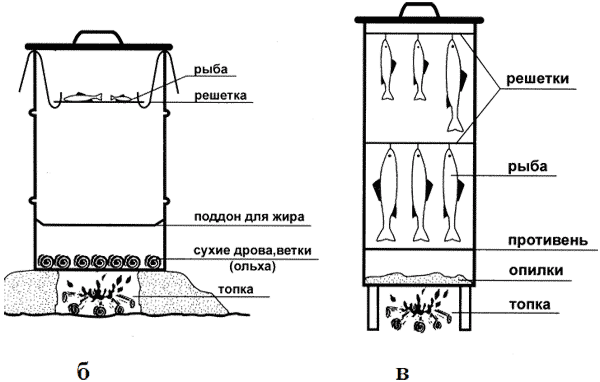 рыба

решетка

поддон для жира

сухие дрова,ветки (ольха)

топка

б

решетки

рыба

противень

опилки

топка

в