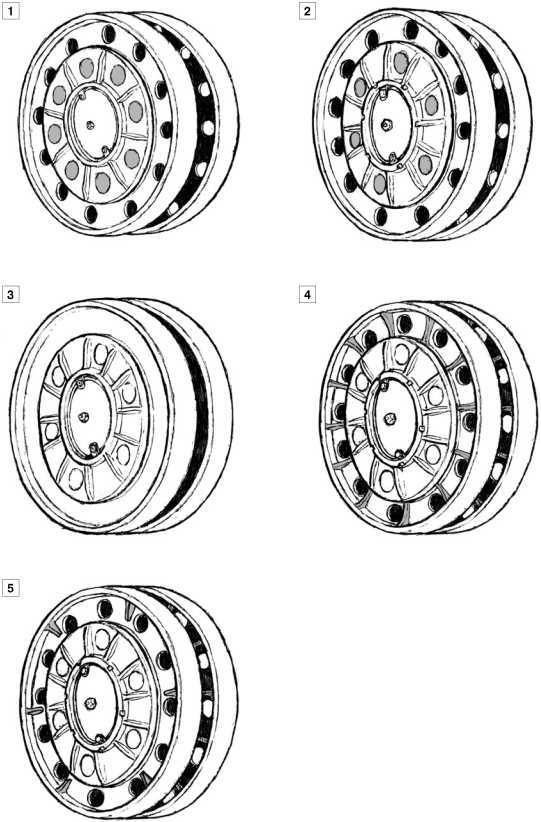 1

2

3

4

5