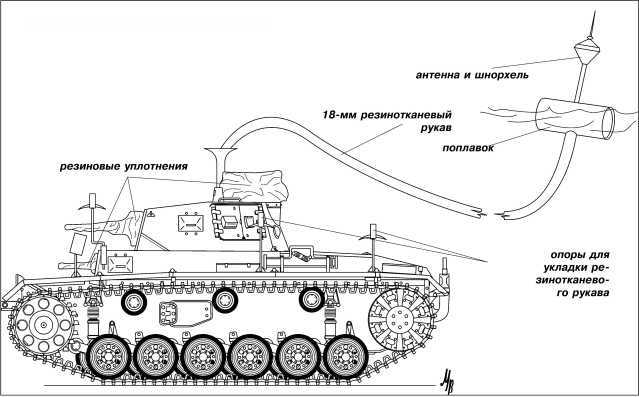 антенна и шнорхель

18-мм резинотканевый рукав

поплавок

резиновые уплотнения

опоры для укладки резинотканевого рукава

МВ