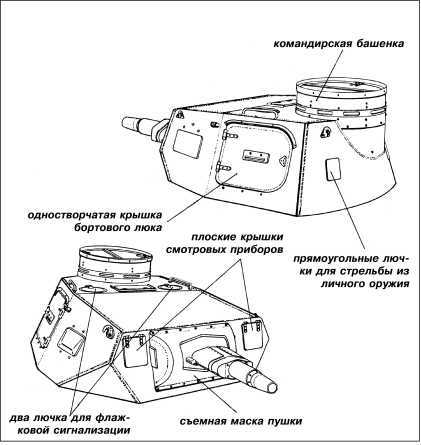 командирская башенка

одностворчатая крышка бортового люка

плоские крышки смотровых приборов

прямоугольные лючки для стрельбы из личного оружия

два лючка для флажковой сигнализации

съемная маска пушки