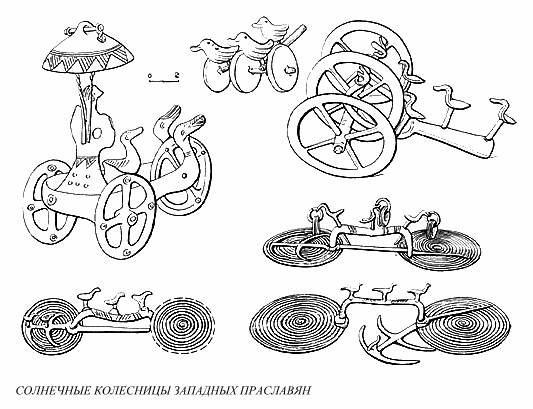 0 2

СОЛНЕЧНЫЕ КОЛЕСНИЦЫ ЗАПАДНЫХ ПРАСЛАВЯН