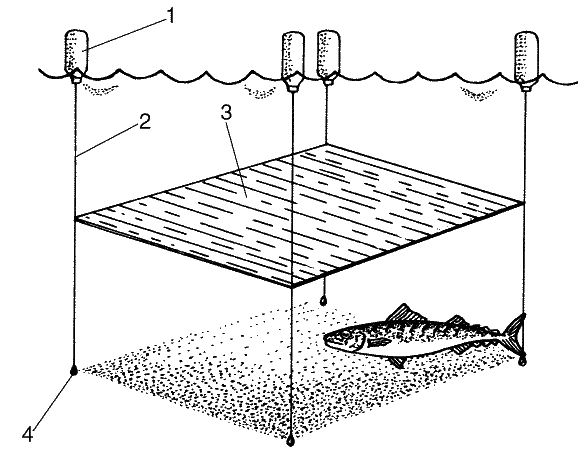 1
2
3
4